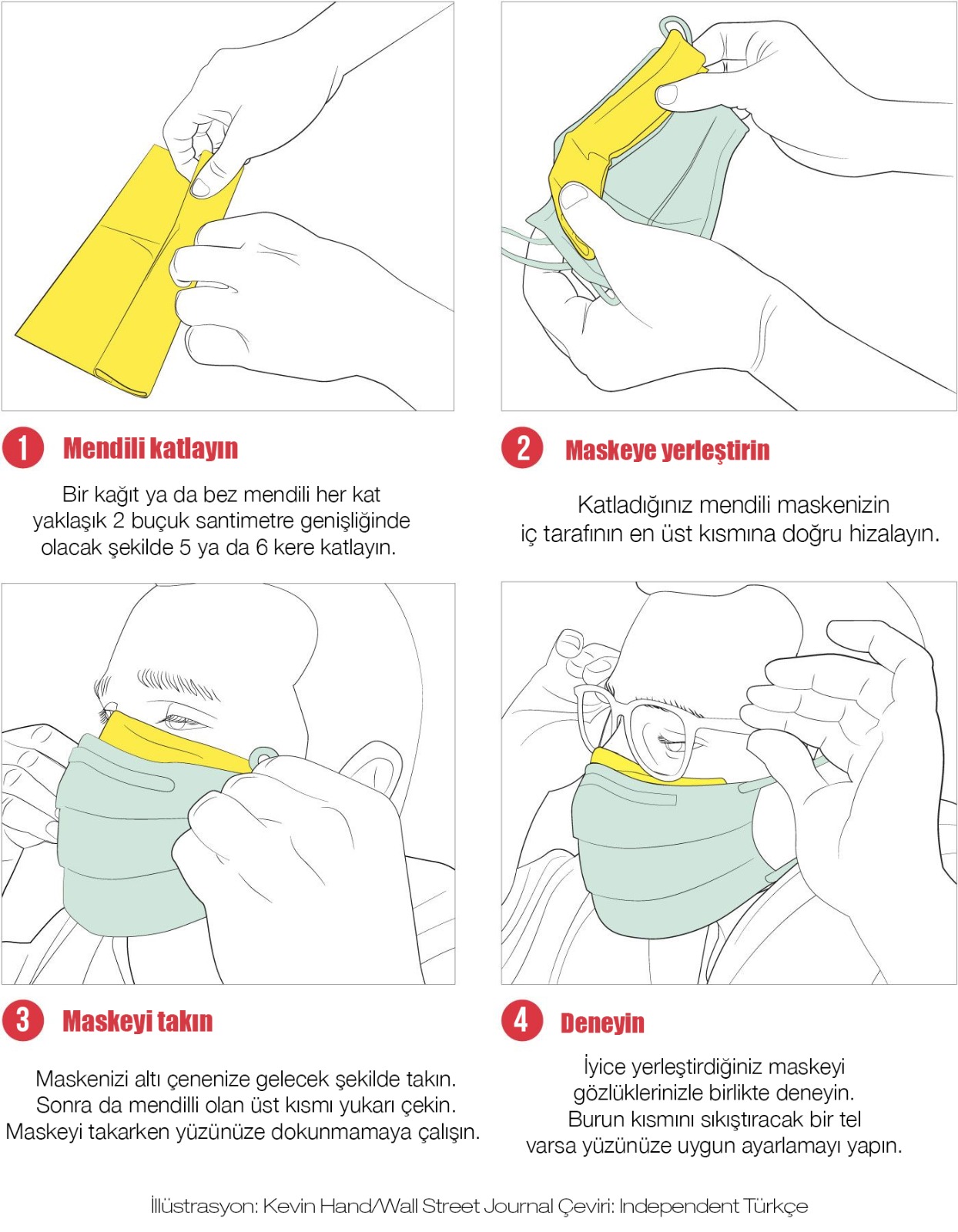 1 Mendili katlayın

Bir kağıt ya da bez mendili her kat yaklaşık 2 buçuk santimetre genişliğinde olacak şekilde 5 ya da 6 kere katlayın.

2 Maskeye yerleştirin

Katladığınız mendili maskenizin iç tarafının en üst kısmına doğru hizalayın.

3 Maskeyi takın

Maskenizi altı çenenize gelecek şekilde takın. Sonra da mendilli olan üst kısmı yukarı çekin. Maskeyi takarken yüzünüze dokunmamaya çalışın.

4 Deneyin

İyice yerleştirdiğiniz maskeyi gözlüklerinizle birlikte deneyin. Burun kısmını sıkıştıracak bir tel varsa yüzünüze uygun ayarlamayı yapın.

İllüstrasyon: Kevin Hand/Wall Street Journal Çeviri: Independent Türkçe