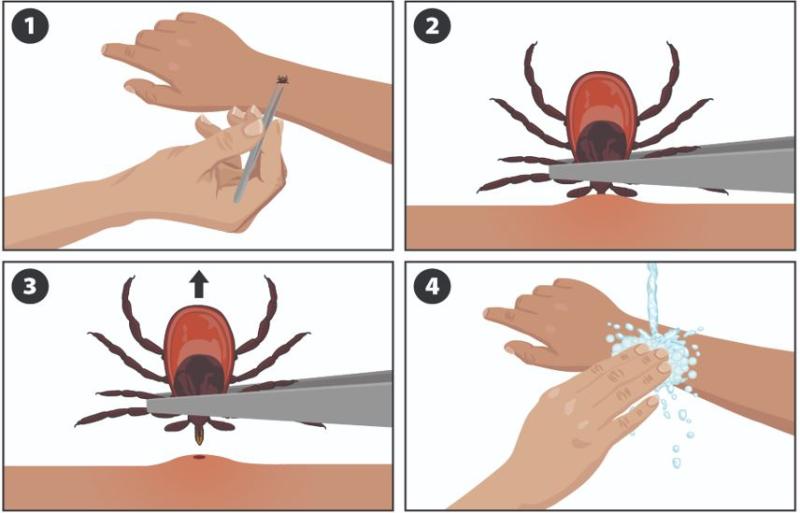 1
2
3
4